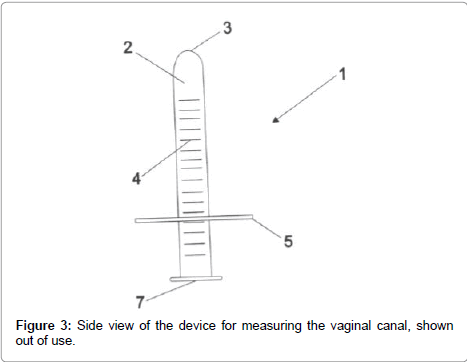 3
2
1
4
5
7

Figure 3: Side view of the device for measuring the vaginal canal, shown out of use.