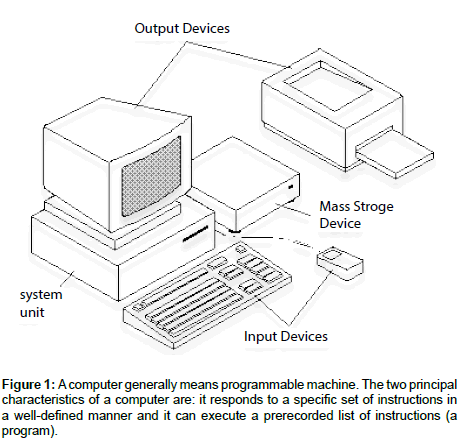 Output Devices

Mass Stroge Device

system unit

Input Devices

Figure 1: A computer generally means programmable machine. The two principal characteristics of a computer are: it responds to a specific set of instructions in a well-defined manner and it can execute a prerecorded list of instructions (a program).