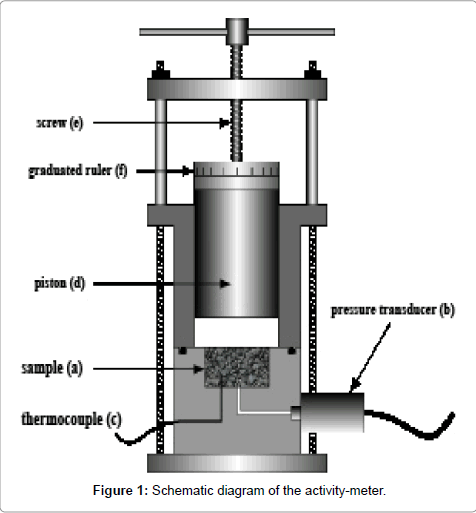 screw (e)

graduated ruler (f)

piston (d)

pressure transducer (b)

sample (a)

thermocouple (c)

Figure 1: Schematic diagram of the activity-meter.