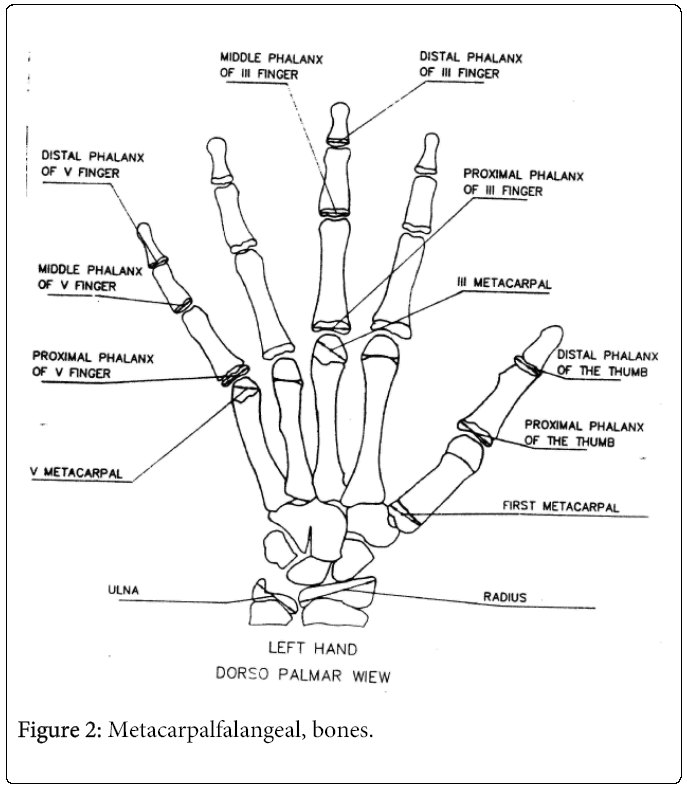 MIDDLE PHALANX OF III FINGER

DISTAL PHALANX OF III FINGER

DISTAL PHALANX OF V FINGER

PROXIMAL PHALANX OF III FINGER

MIDDLE PHALANX OF V FINGER

III METACARPAL

PROXIMAL PHALANX OF V FINGER

DISTAL PHALANX OF THE THUMB

PROXIMAL PHALANX OF THE THUMB

V METACARPAL

FIRST METACARPAL

ULNA

RADIUS

LEFT HAND
DORSO PALMAR WIEW

Figure 2: Metacarpalfalangeal, bones.