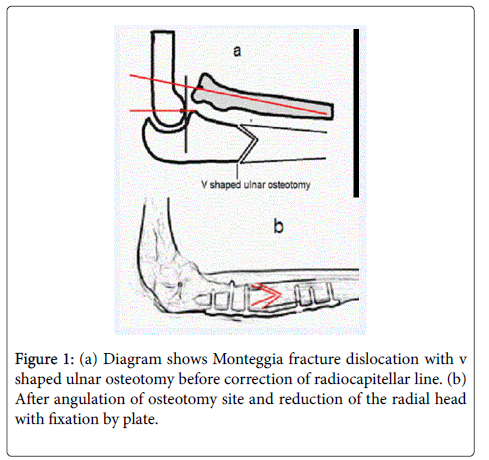 a

V shaped ulnar osteotomy

b

Figure 1: (a) Diagram shows Monteggia fracture dislocation with v shaped ulnar osteotomy before correction of radiocapitellar line. (b) After angulation of osteotomy site and reduction of the radial head with fixation by plate.