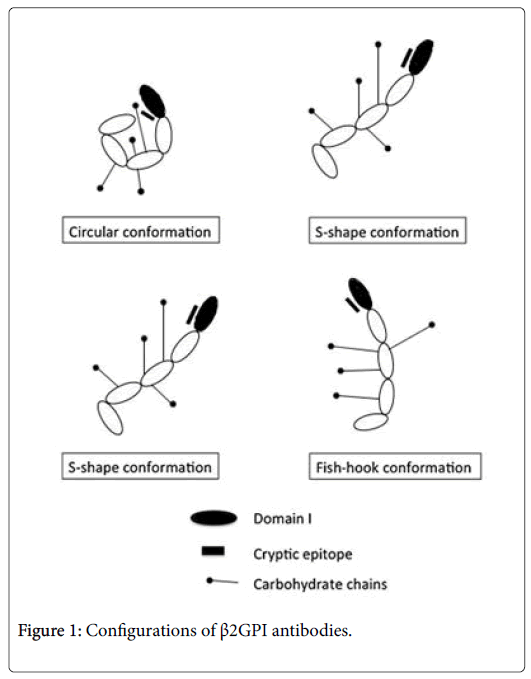 Circular conformation

S-shape conformation

S-shape conformation

Fish-hook conformation

Domain I

Cryptic epitope

Carbohydrate chains

Figure 1: Configurations of β2GPI antibodies.