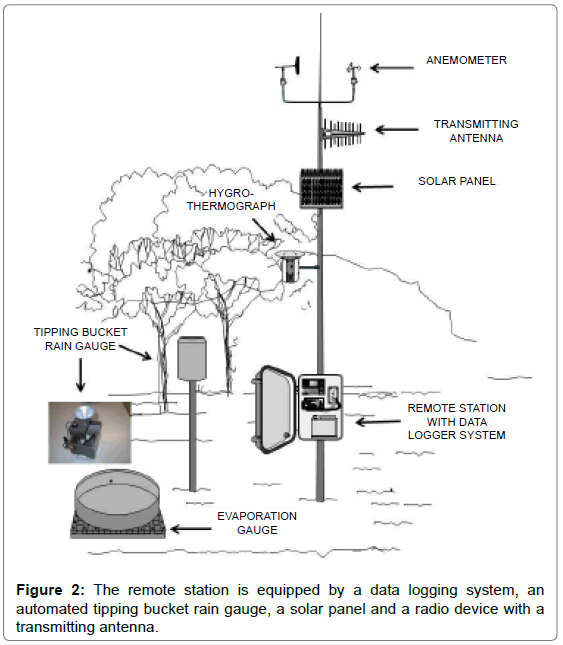 ANEMOMETER

TRANSMITTING ANTENNA

SOLAR PANEL

HYGRO-THERMOGRAPH

TIPPING BUCKET RAIN GAUGE

REMOTE STATION WITH DATA LOGGER SYSTEM

EVAPORATION GAUGE

**Figure 2:** The remote station is equipped by a data logging system, an automated tipping bucket rain gauge, a solar panel and a radio device with a transmitting antenna.