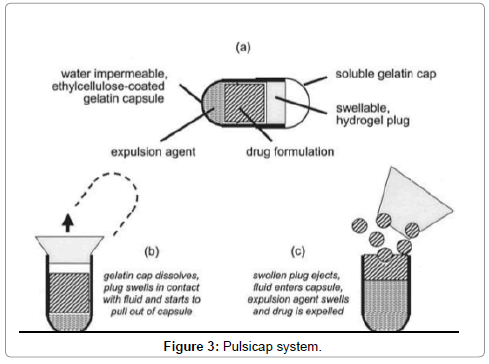 (a)

water impermeable, ethylcellulose-coated gelatin capsule

soluble gelatin cap

swellable, hydrogel plug

expulsion agent

drug formulation

(b)

gelatin cap dissolves, plug swells in contact with fluid and starts to pull out of capsule

(c)

swollen plug ejects, fluid enters capsule, expulsion agent swells and drug is expelled

Figure 3: Pulsicap system.