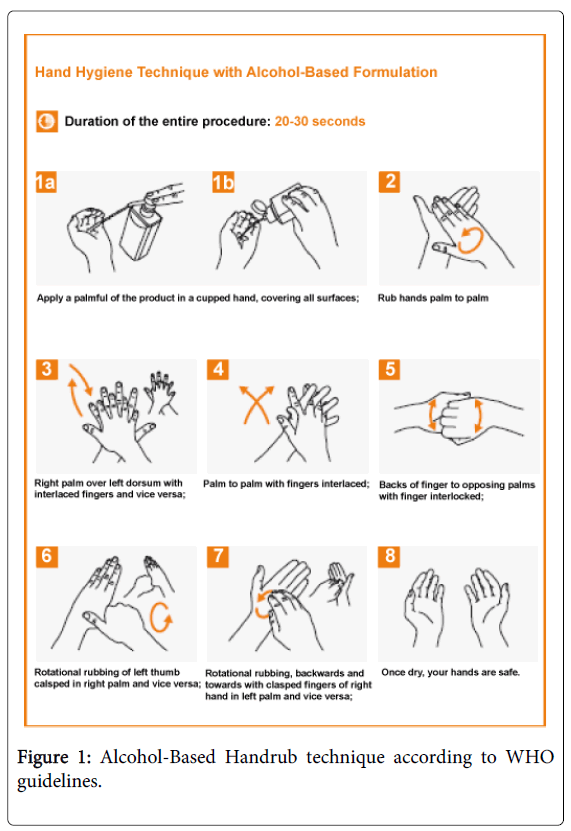 Hand Hygiene Technique with Alcohol-Based Formulation

Duration of the entire procedure: 20-30 seconds

1a

1b

Apply a palmful of the product in a cupped hand, covering all surfaces;

2

Rub hands palm to palm

3

Right palm over left dorsum with interlaced fingers and vice versa;

4

Palm to palm with fingers interlaced;

5

Backs of finger to opposing palms with finger interlocked;

6

Rotational rubbing of left thumb calsped in right palm and vice versa;

7

Rotational rubbing, backwards and towards with clasped fingers of right hand in left palm and vice versa;

8

Once dry, your hands are safe.

Figure 1: Alcohol-Based Handrub technique according to WHO guidelines.