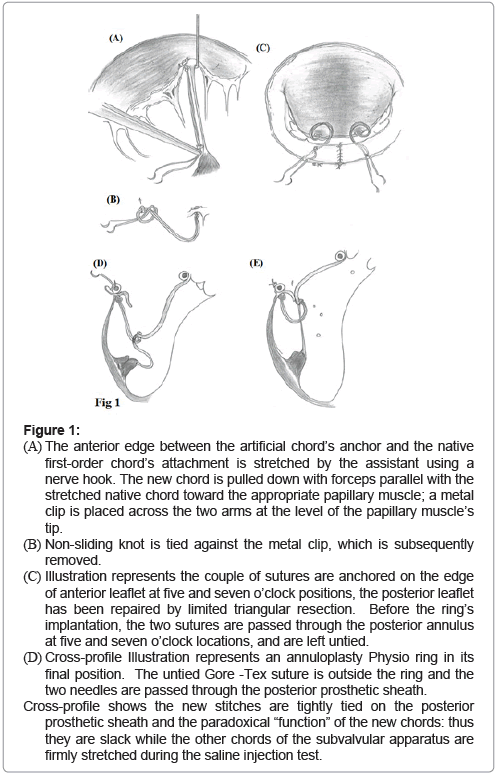 (A)

(C)

(B)

(D)

(E)

Fig 1

**Figure 1:**

(A) The anterior edge between the artificial chord's anchor and the native first-order chord's attachment is stretched by the assistant using a nerve hook. The new chord is pulled down with forceps parallel with the stretched native chord toward the appropriate papillary muscle; a metal clip is placed across the two arms at the level of the papillary muscle's tip.

(B) Non-sliding knot is tied against the metal clip, which is subsequently removed.

(C) Illustration represents the couple of sutures are anchored on the edge of anterior leaflet at five and seven o'clock positions, the posterior leaflet has been repaired by limited triangular resection. Before the ring's implantation, the two sutures are passed through the posterior annulus at five and seven o'clock locations, and are left untied.

(D) Cross-profile Illustration represents an annuloplasty Physio ring in its final position. The untied Gore -Tex suture is outside the ring and the two needles are passed through the posterior prosthetic sheath.

Cross-profile shows the new stitches are tightly tied on the posterior prosthetic sheath and the paradoxical "function" of the new chords: thus they are slack while the other chords of the subvalvular apparatus are firmly stretched during the saline injection test.