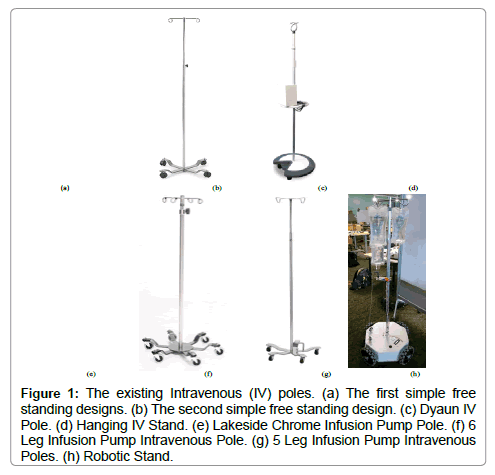 (a) (b) (c) (d)

(e) (f) (g) (h)

**Figure 1:** The existing Intravenous (IV) poles. (a) The first simple free standing designs. (b) The second simple free standing design. (c) Dyaun IV Pole. (d) Hanging IV Stand. (e) Lakeside Chrome Infusion Pump Pole. (f) 6 Leg Infusion Pump Intravenous Pole. (g) 5 Leg Infusion Pump Intravenous Poles. (h) Robotic Stand.