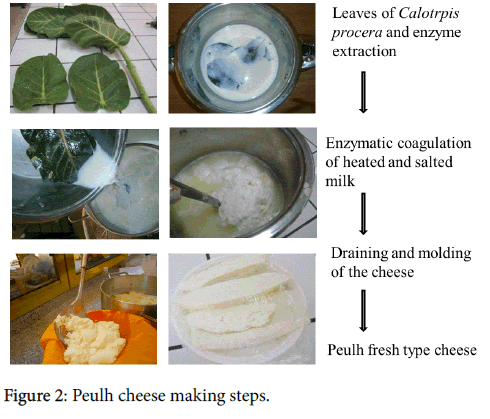 Leaves of Calotrpis procera and enzyme extraction

Enzymatic coagulation of heated and salted milk

Draining and molding of the cheese

Peulh fresh type cheese

Figure 2: Peulh cheese making steps.