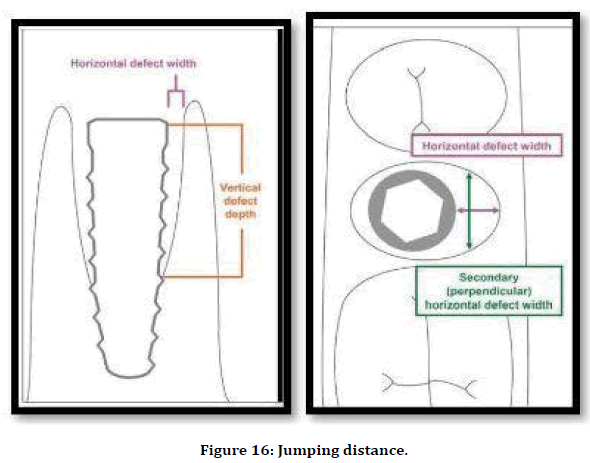 Horizontal defect width

Vertical defect depth

Horizontal defect width

Secondary (perpendicular) horizontal defect width

Figure 16: Jumping distance.