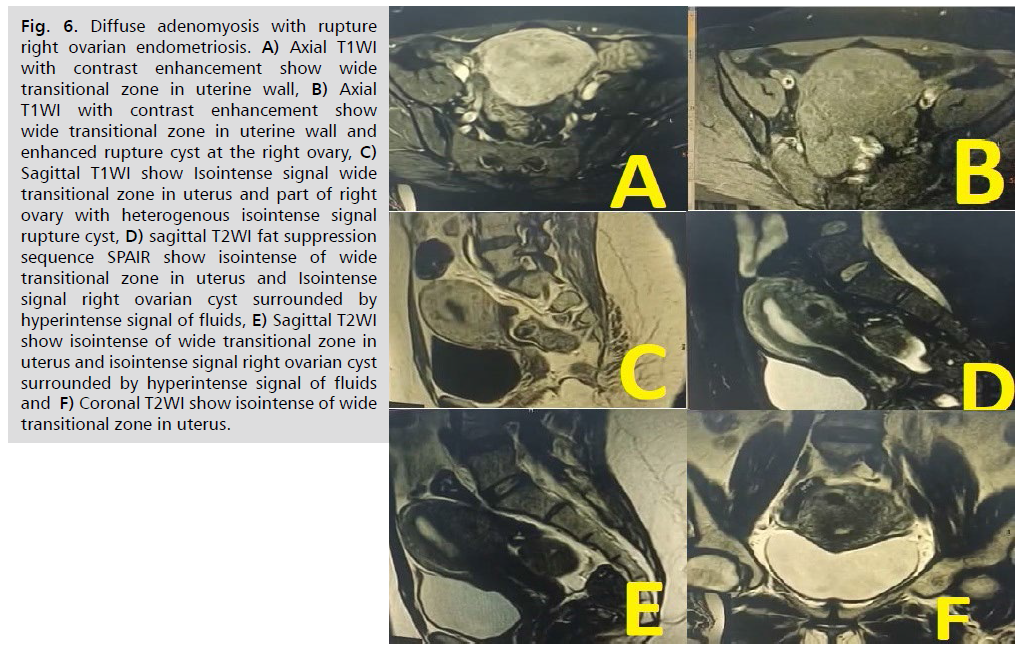 Fig. 6. Diffuse adenomyosis with rupture right ovarian endometriosis. A) Axial T1WI with contrast enhancement show wide transitional zone in uterine wall, B) Axial T1WI with contrast enhancement show wide transitional zone in uterine wall and enhanced rupture cyst at the right ovary, C) Sagittal T1WI show Isointense signal wide transitional zone in uterus and part of right ovary with heterogenous isointense signal rupture cyst, D) sagittal T2WI fat suppression sequence SPAIR show isointense of wide transitional zone in uterus and Isointense signal right ovarian cyst surrounded by hyperintense signal of fluids, E) Sagittal T2WI show isointense of wide transitional zone in uterus and isointense signal right ovarian cyst surrounded by hyperintense signal of fluids and F) Coronal T2WI show isointense of wide transitional zone in uterus.

A

B

C

D

E

F