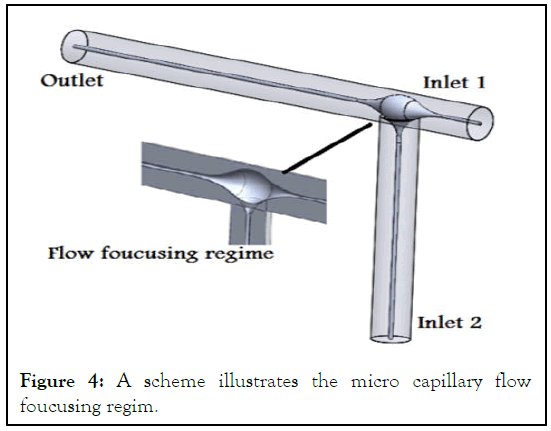 Outlet

Inlet 1

Flow foucusing regime

Inlet 2

Figure 4: A scheme illustrates the micro capillary flow foucusing regim.