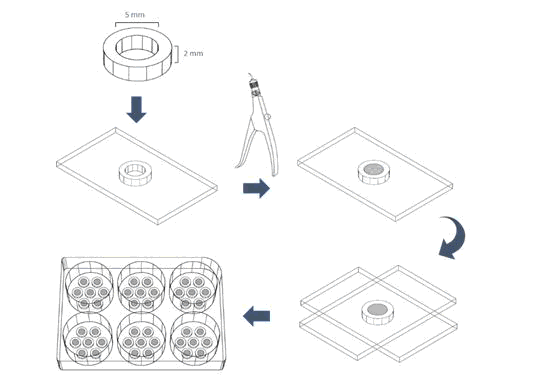 5 mm

2 mm