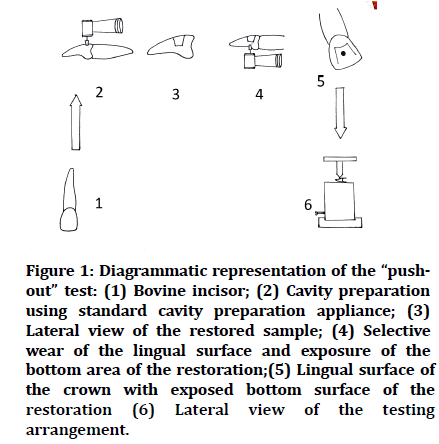 2

3

4

5

1

6

Figure 1: Diagrammatic representation of the "push-out" test: (1) Bovine incisor; (2) Cavity preparation using standard cavity preparation appliance; (3) Lateral view of the restored sample; (4) Selective wear of the lingual surface and exposure of the bottom area of the restoration;(5) Lingual surface of the crown with exposed bottom surface of the restoration (6) Lateral view of the testing arrangement.